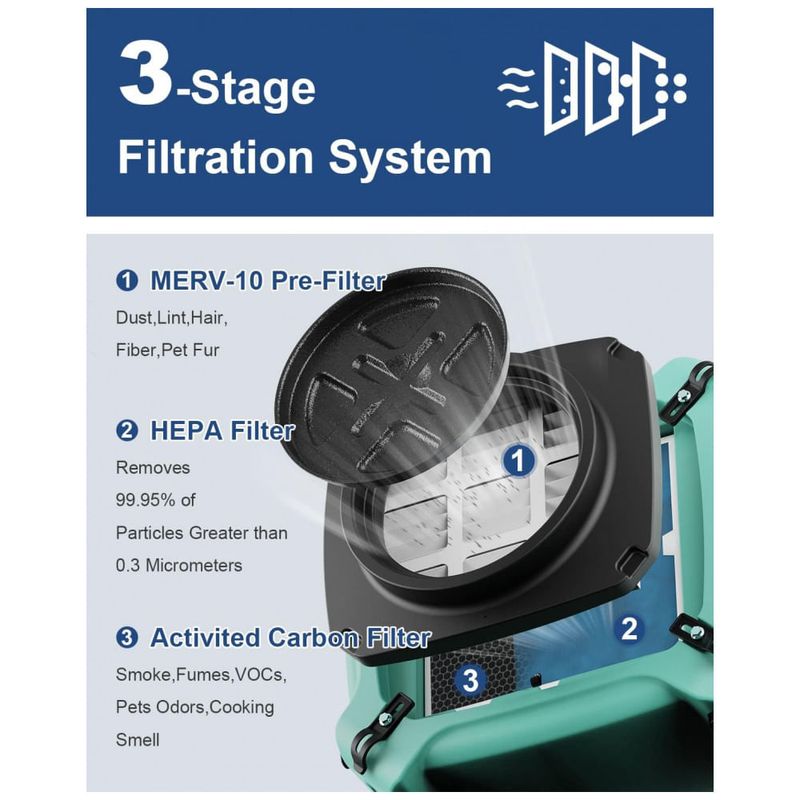 3-Stage
Filtration System

❶ MERV-10 Pre-Filter
Dust,Lint,Hair,
Fiber,Pet Fur

❷ HEPA Filter
Removes
99.95% of
Particles Greater than
0.3 Micrometers

❸ Activited Carbon Filter
Smoke,Fumes,VOCs,
Pets Odors,Cooking
Smell

1

2

3