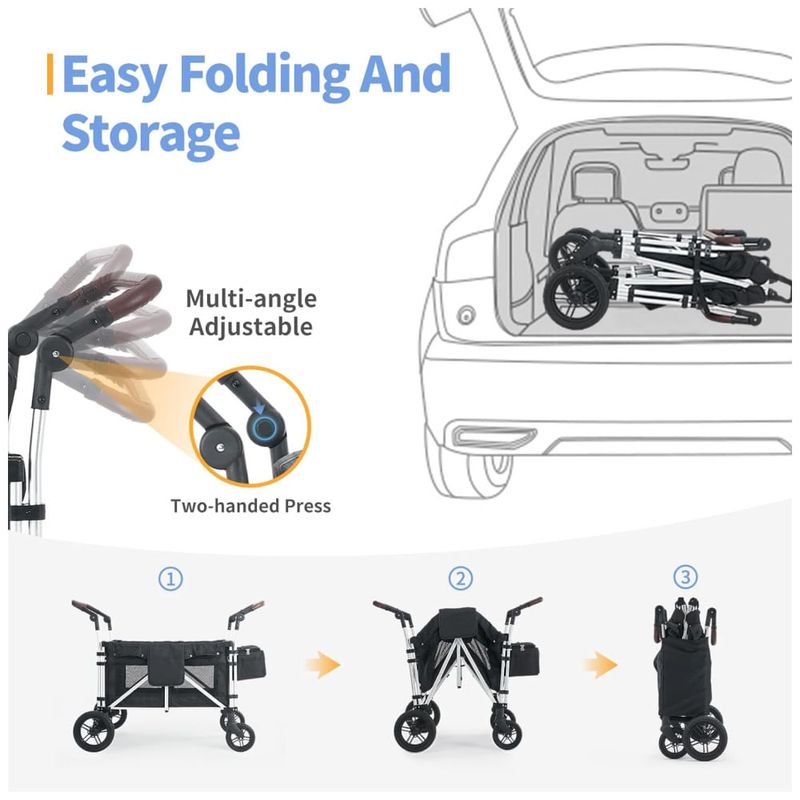 Easy Folding And Storage

Multi-angle Adjustable

Two-handed Press

①

②

③