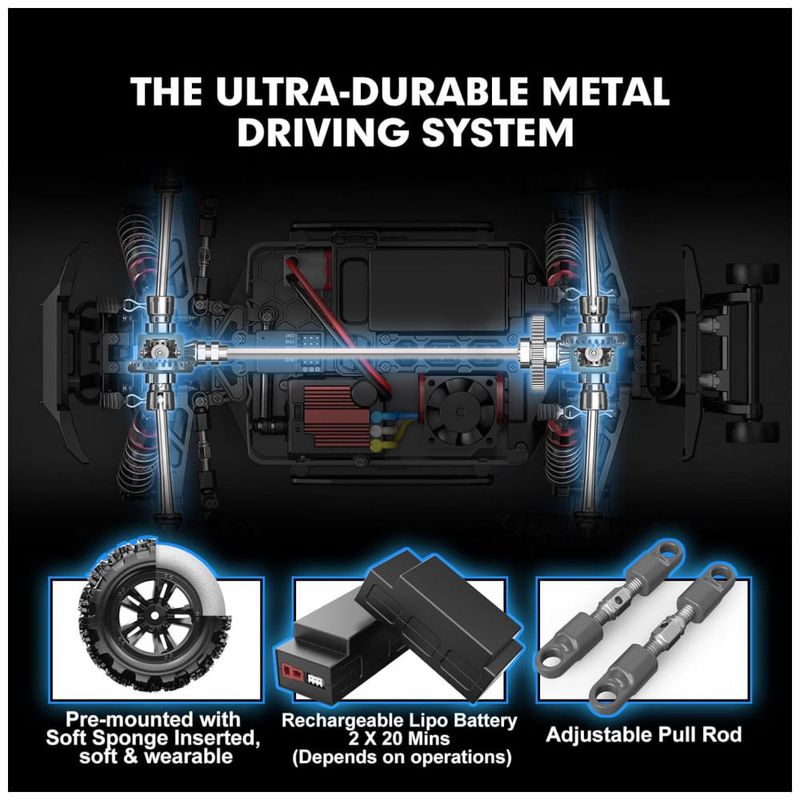 THE ULTRA-DURABLE METAL DRIVING SYSTEM

Pre-mounted with Soft Sponge Inserted, soft & wearable

Rechargeable Lipo Battery 2 X 20 Mins (Depends on operations)

Adjustable Pull Rod