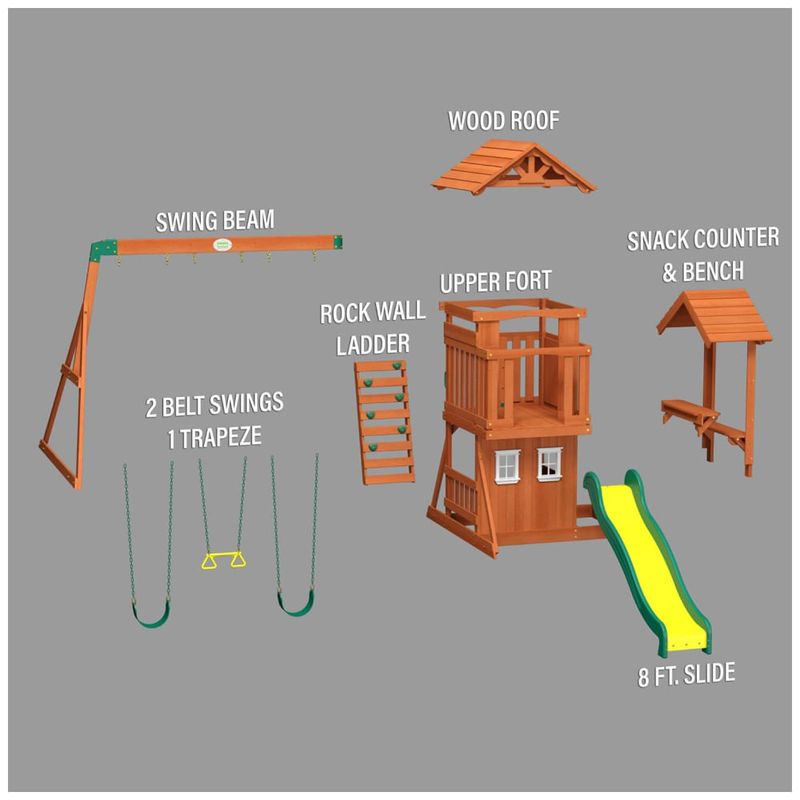 WOOD ROOF

SWING BEAM

SNACK COUNTER & BENCH

UPPER FORT

ROCK WALL LADDER

2 BELT SWINGS 1 TRAPEZE

8 FT. SLIDE