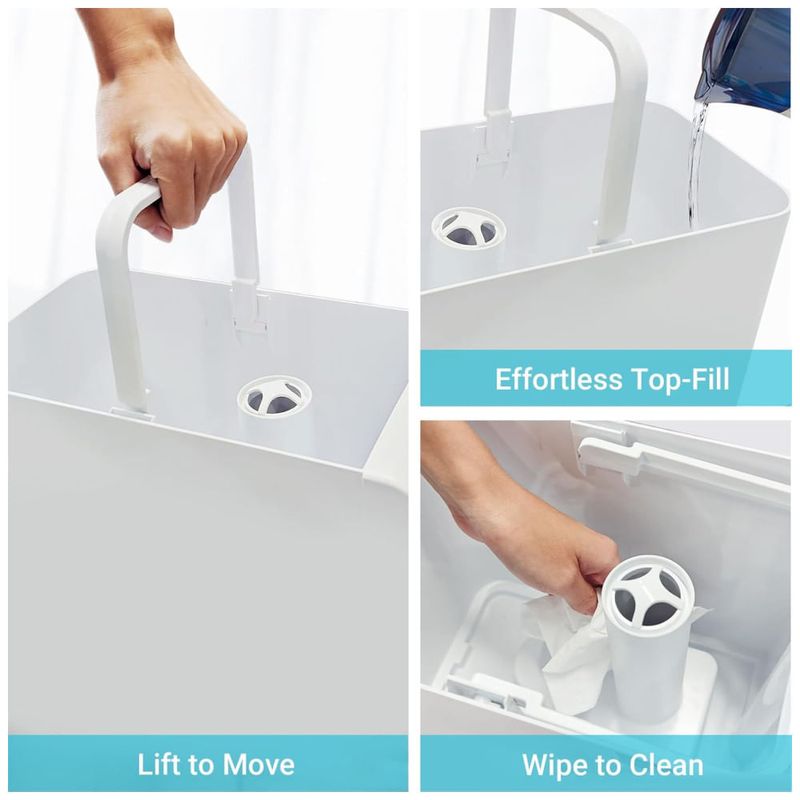 Lift to Move

Effortless Top-Fill

Wipe to Clean