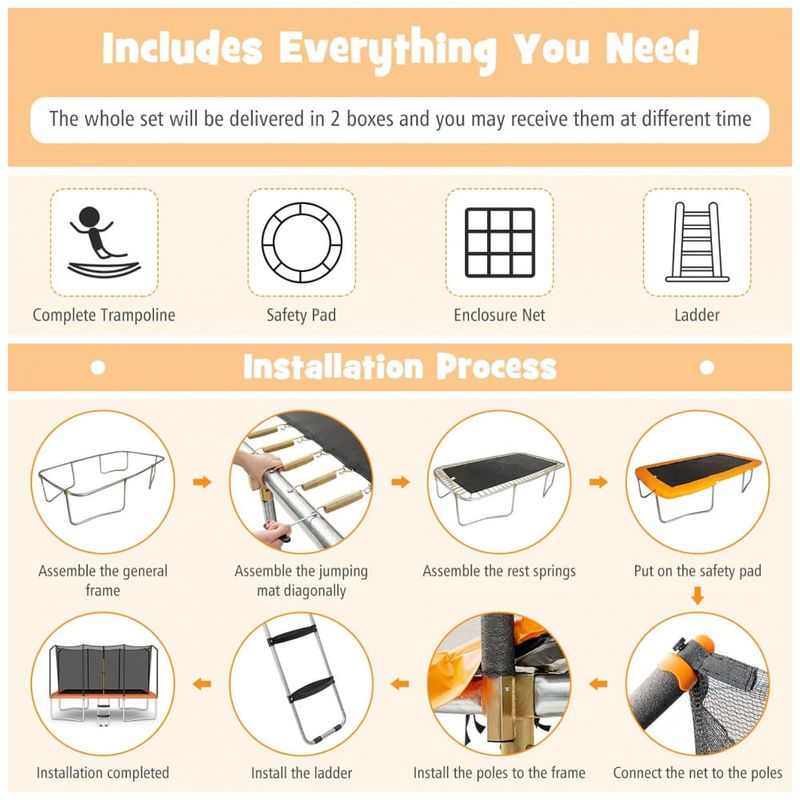 Includes Everything You Need

The whole set will be delivered in 2 boxes and you may receive them at different time

Complete Trampoline

Safety Pad

Enclosure Net

Ladder

Installation Process

Assemble the general frame

Assemble the jumping mat diagonally

Assemble the rest springs

Put on the safety pad

Connect the net to the poles

Install the poles to the frame

Install the ladder

Installation completed