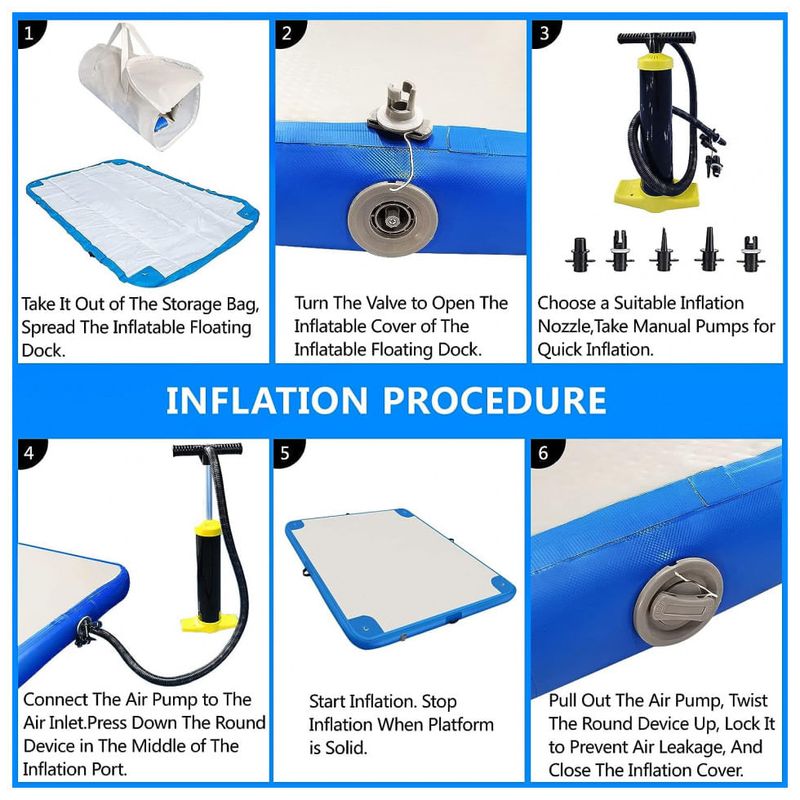 1

Take It Out of The Storage Bag, Spread The Inflatable Floating Dock.

2

Turn The Valve to Open The Inflatable Cover of The Inflatable Floating Dock.

3

Choose a Suitable Inflation Nozzle,Take Manual Pumps for Quick Inflation.

INFLATION PROCEDURE

4

Connect The Air Pump to The Air Inlet.Press Down The Round Device in The Middle of The Inflation Port.

5

Start Inflation. Stop Inflation When Platform is Solid.

6

Pull Out The Air Pump, Twist The Round Device Up, Lock It to Prevent Air Leakage, And Close The Inflation Cover.