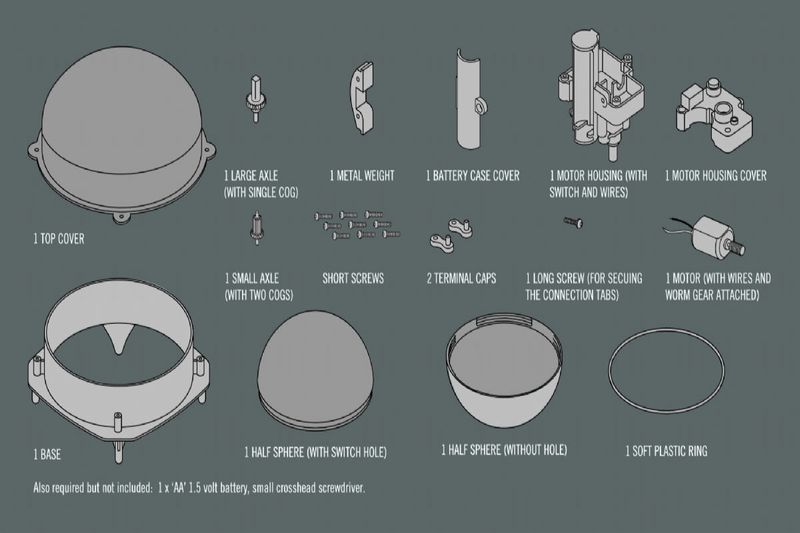 1 TOP COVER

1 LARGE AXLE (WITH SINGLE COG)

1 METAL WEIGHT

1 BATTERY CASE COVER

1 MOTOR HOUSING (WITH SWITCH AND WIRES)

1 MOTOR HOUSING COVER

1 SMALL AXLE (WITH TWO COGS)

SHORT SCREWS

2 TERMINAL CAPS

1 LONG SCREW (FOR SECUING THE CONNECTION TABS)

1 MOTOR (WITH WIRES AND WORM GEAR ATTACHED)

1 BASE

1 HALF SPHERE (WITH SWITCH HOLE)

1 HALF SPHERE (WITHOUT HOLE)

1 SOFT PLASTIC RING

Also required but not included: 1 x 'AA' 1.5 volt battery, small crosshead screwdriver.