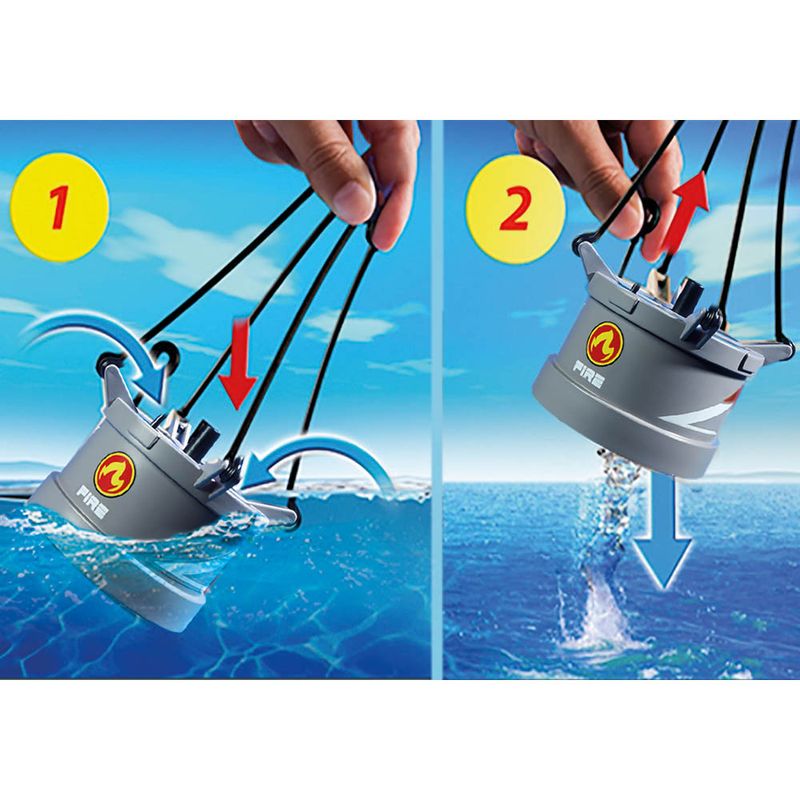 1

FIRE

2

FIRE