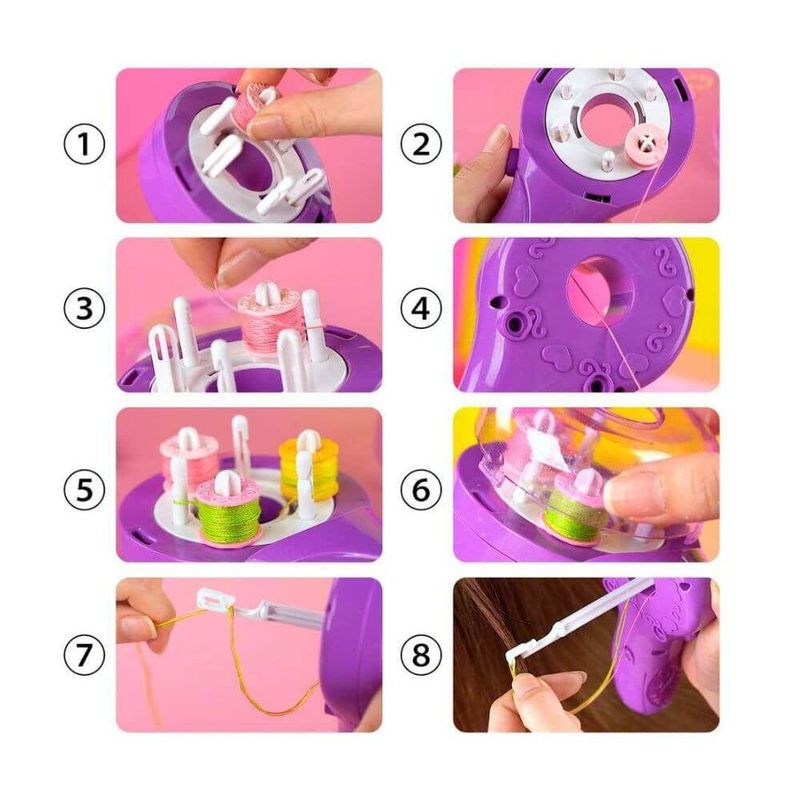 ①
②
③
④
⑤
⑥
⑦
⑧