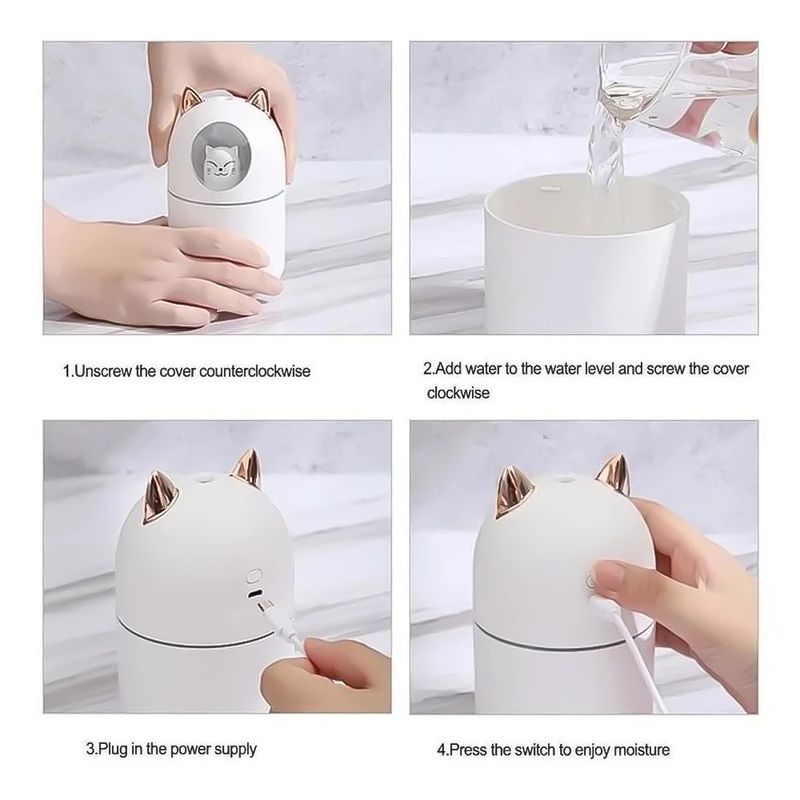 1.Unscrew the cover counterclockwise

2.Add water to the water level and screw the cover clockwise

3.Plug in the power supply

4.Press the switch to enjoy moisture