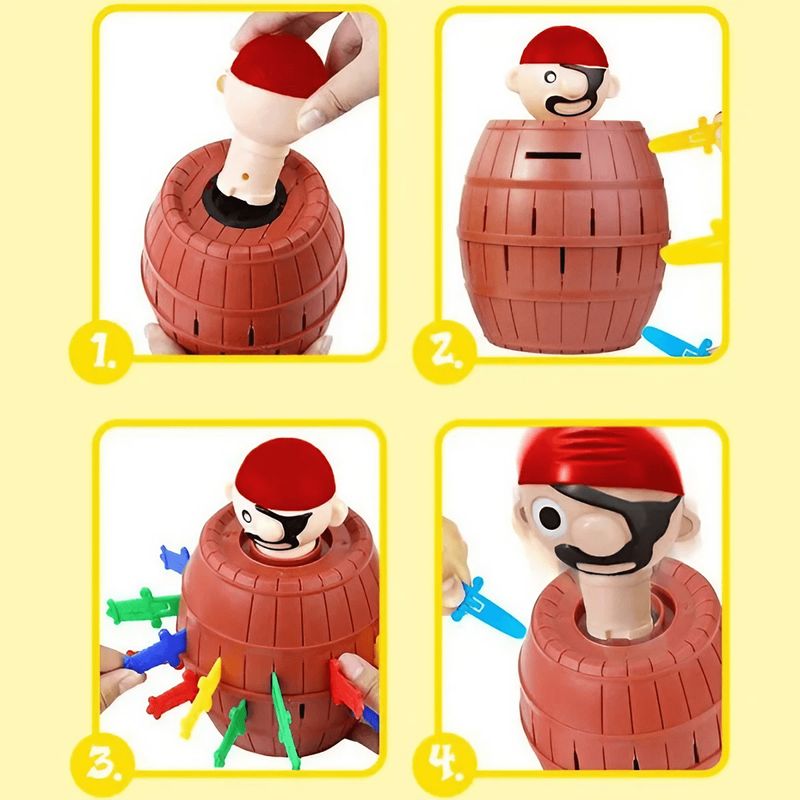 1.

2.

3.

4.