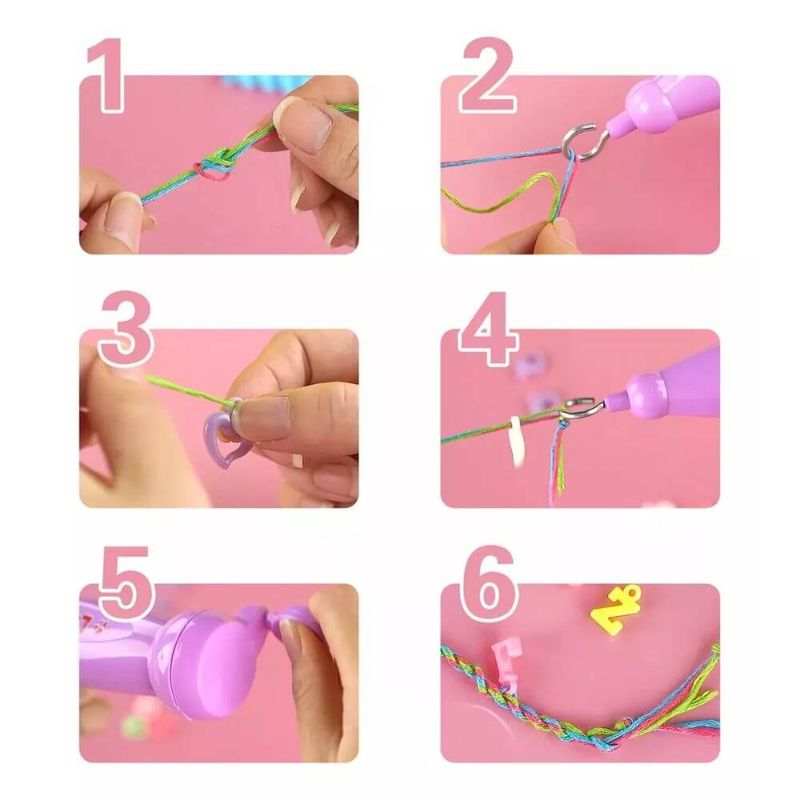 1

2

3

4

5

6