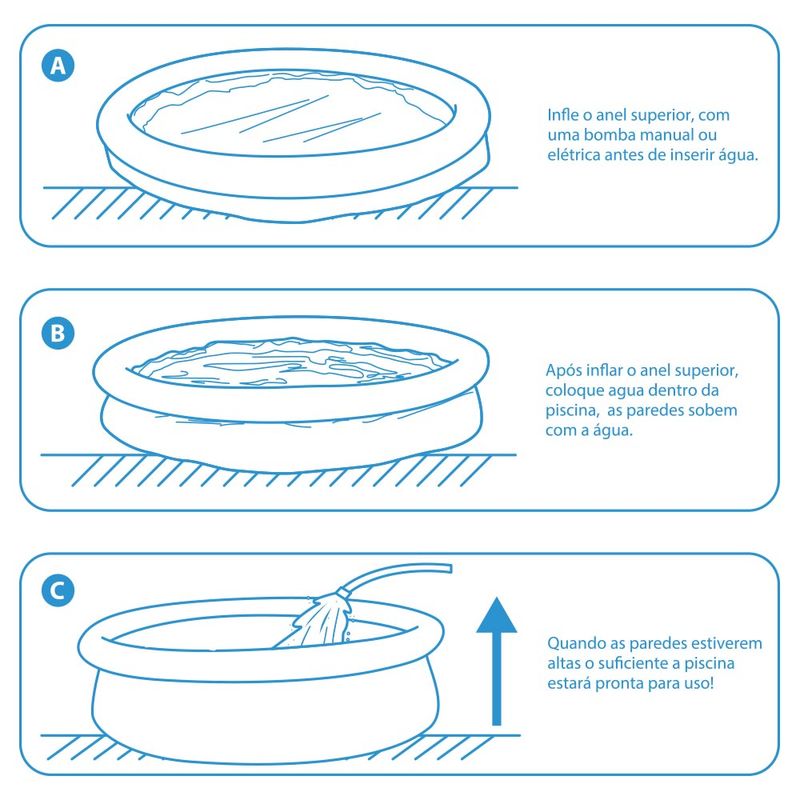 A

Infle o anel superior, com uma bomba manual ou elétrica antes de inserir água.

B

Após inflar o anel superior, coloque agua dentro da piscina, as paredes sobem com a água.

C

Quando as paredes estiverem altas o suficiente a piscina estará pronta para uso!