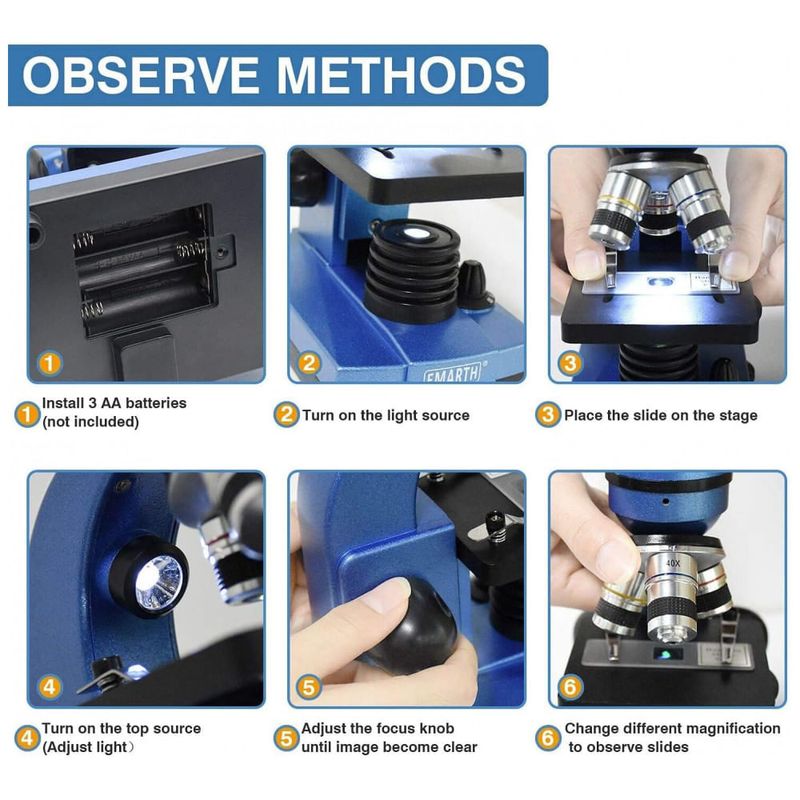 OBSERVE METHODS

1

EMARTH

2

3

1 Install 3 AA batteries (not included)

2 Turn on the light source

3 Place the slide on the stage

4

5

40X

6

4 Turn on the top source (Adjust light)

5 Adjust the focus knob until image become clear

6 Change different magnification to observe slides