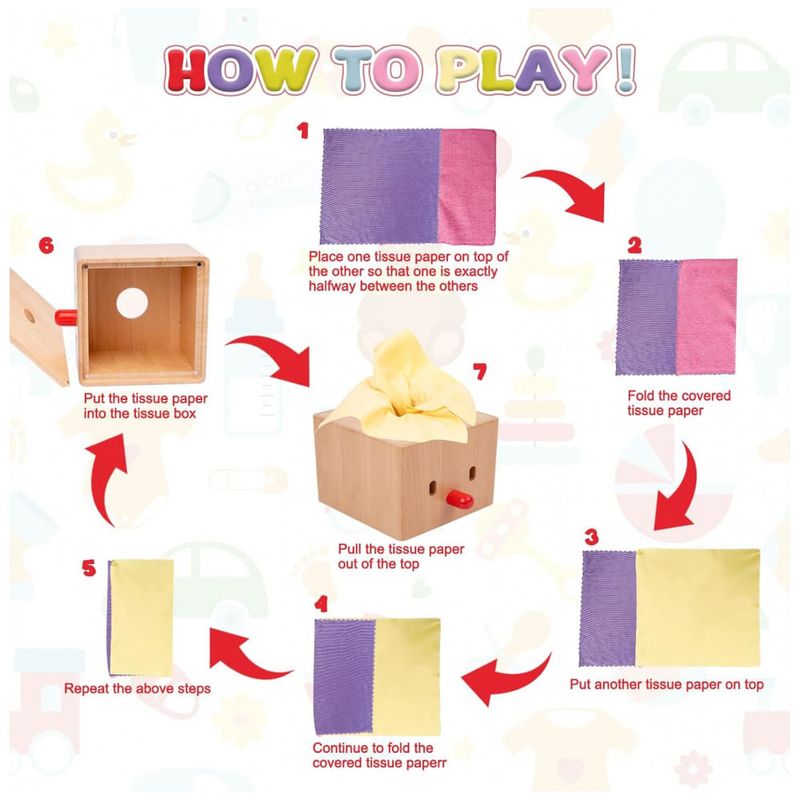 HOW TO PLAY!

1
Place one tissue paper on top of the other so that one is exactly halfway between the others

2
Fold the covered tissue paper

3
Put another tissue paper on top

4
Continue to fold the covered tissue paperr

5
Repeat the above steps

6
Put the tissue paper into the tissue box

7
Pull the tissue paper out of the top