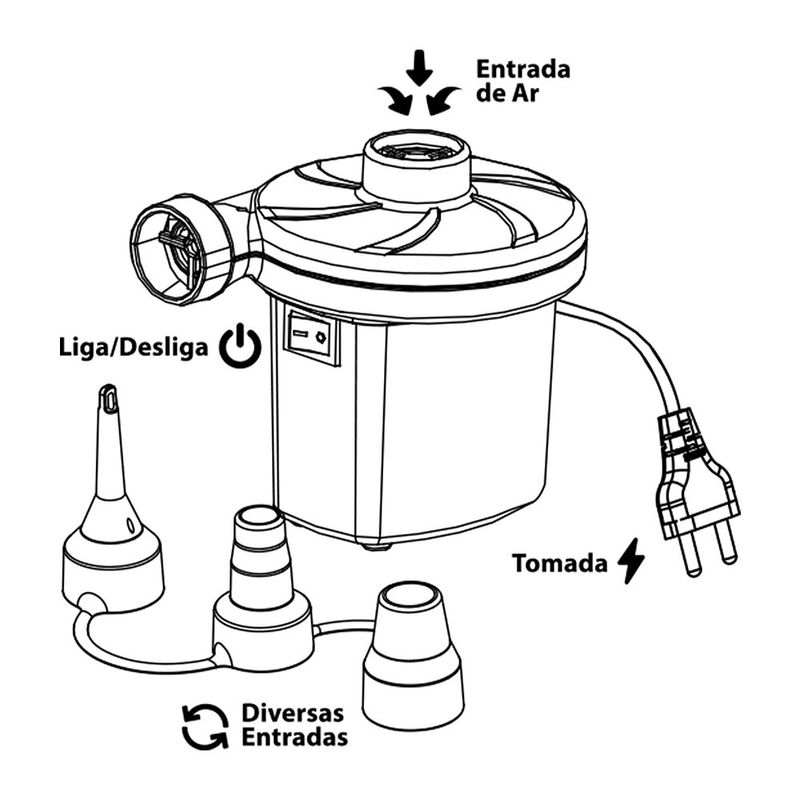 Entrada de Ar

Liga/Desliga

Tomada

Diversas Entradas