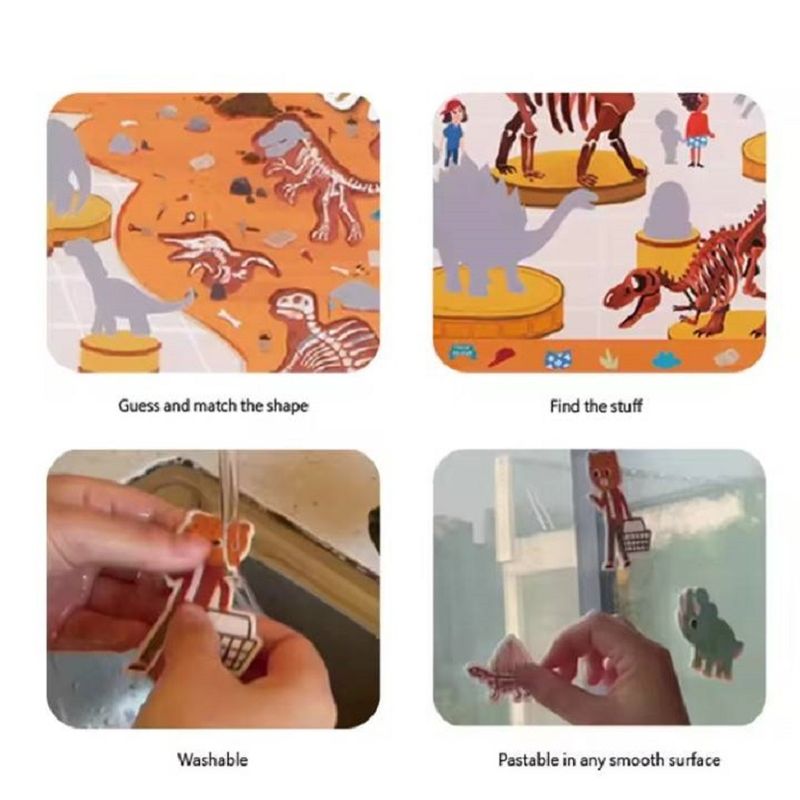 Guess and match the shape

Find the stuff

Washable

Pastable in any smooth surface