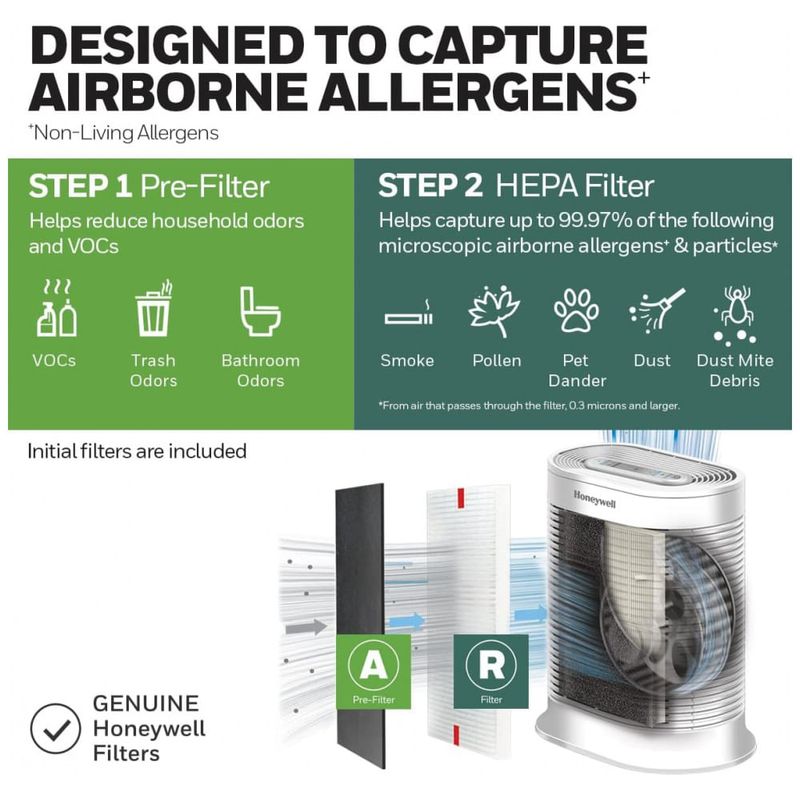 DESIGNED TO CAPTURE AIRBORNE ALLERGENS⁺

⁺Non-Living Allergens

STEP 1 Pre-Filter

Helps reduce household odors and VOCs

VOCs

Trash Odors

Bathroom Odors

STEP 2 HEPA Filter

Helps capture up to 99.97% of the following microscopic airborne allergens⁺ & particles*

Smoke

Pollen

Pet Dander

Dust

Dust Mite Debris

*From air that passes through the filter, 0.3 microns and larger.

Initial filters are included

Honeywell

A

Pre-Filter

R

Filter

GENUINE Honeywell Filters