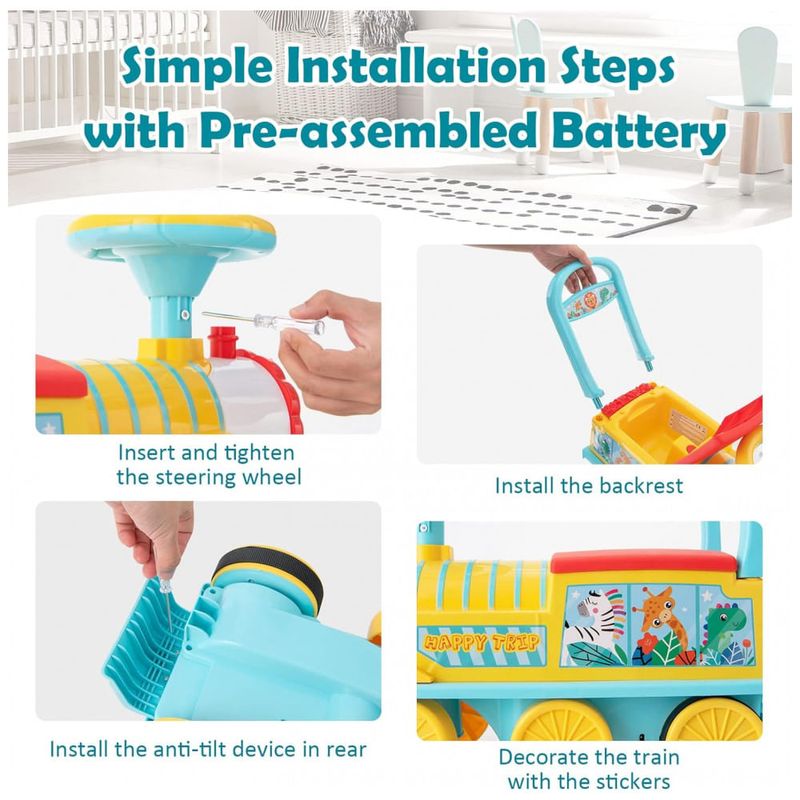 Simple Installation Steps with Pre-assembled Battery

Insert and tighten the steering wheel

Install the backrest

Install the anti-tilt device in rear

HAPPY TRIP

Decorate the train with the stickers