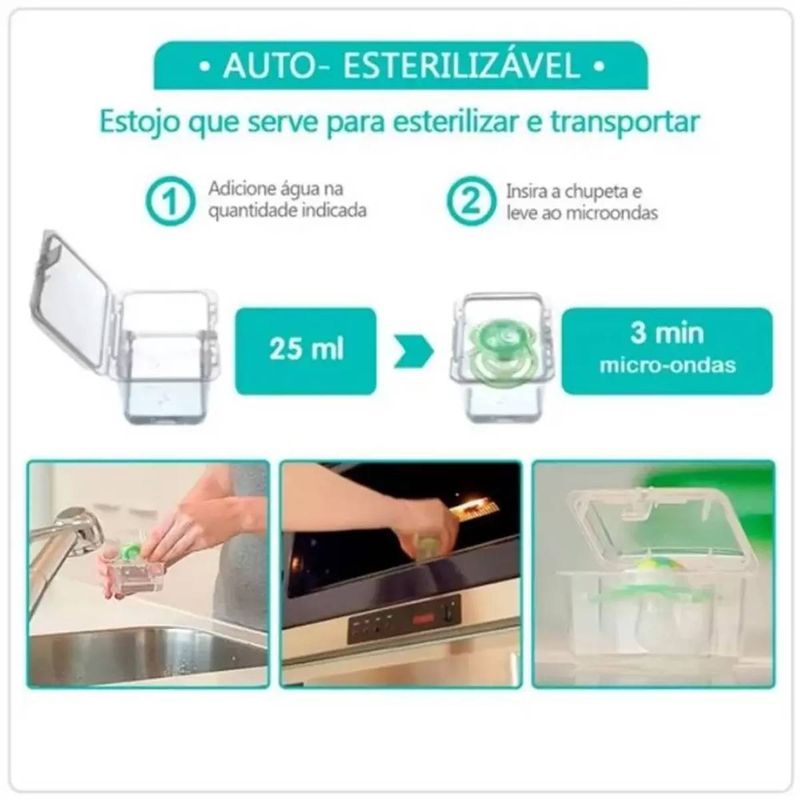 • AUTO- ESTERILIZÁVEL •

Estojo que serve para esterilizar e transportar

1 Adicione água na quantidade indicada

2 Insira a chupeta e leve ao microondas

25 ml

3 min
micro-ondas