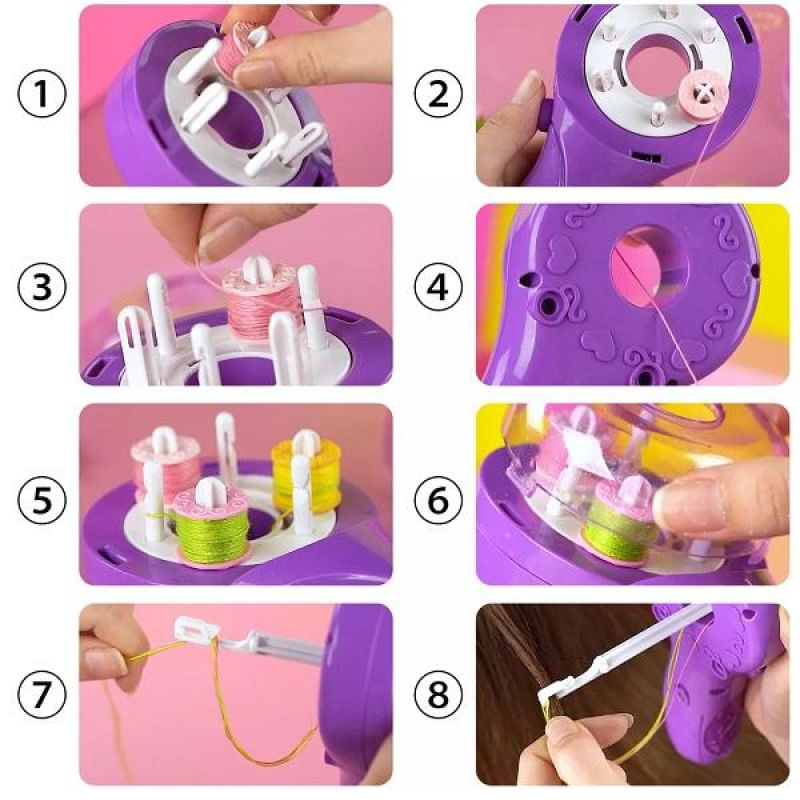 1
2
3
4
5
6
7
8