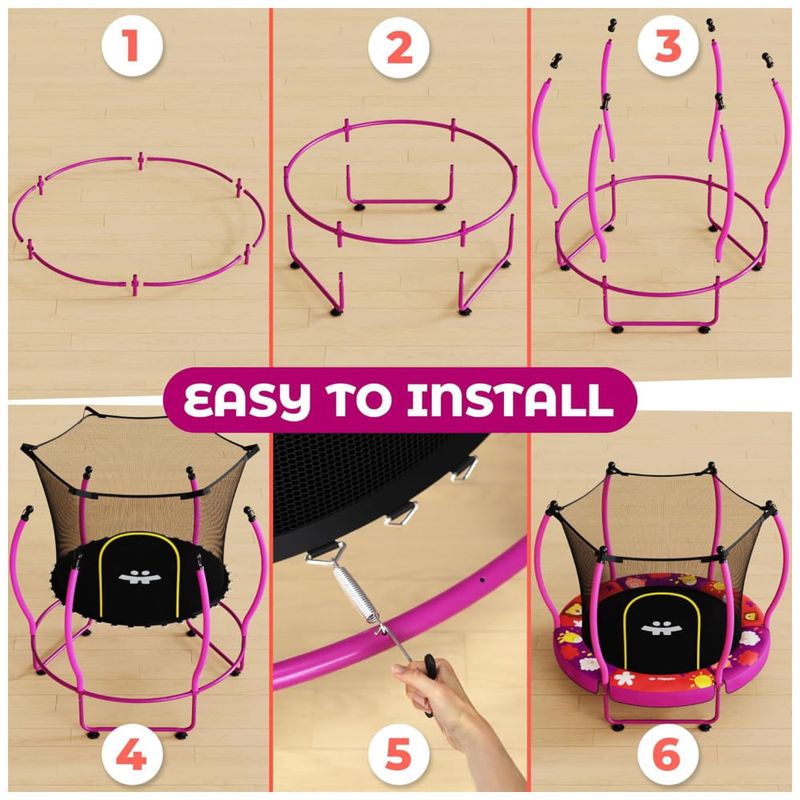 1

2

3

EASY TO INSTALL

4

5

6