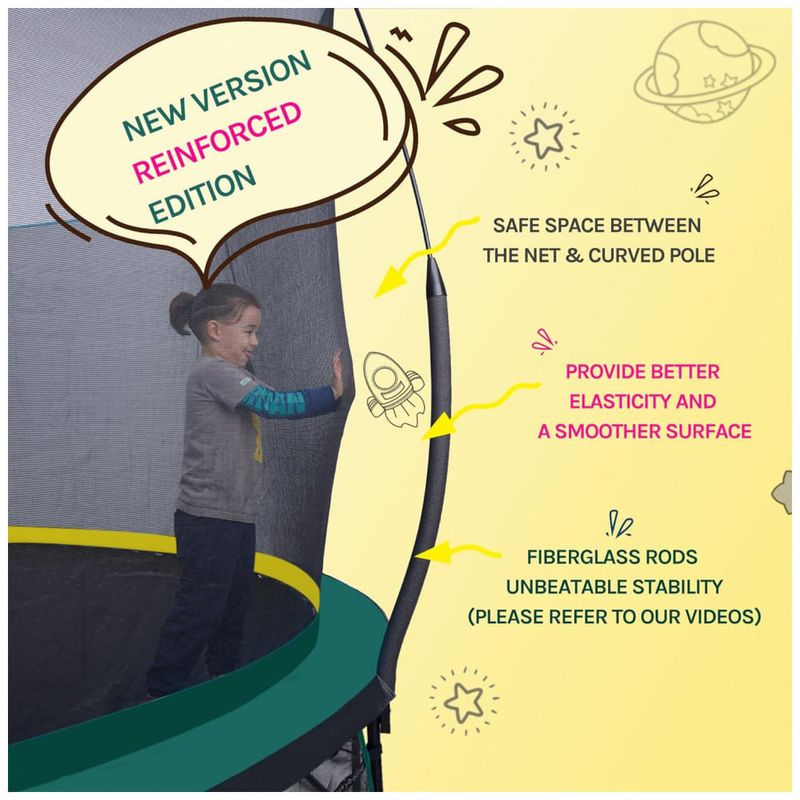 NEW VERSION
REINFORCED
EDITION

SAFE SPACE BETWEEN THE NET & CURVED POLE

PROVIDE BETTER ELASTICITY AND A SMOOTHER SURFACE

FIBERGLASS RODS UNBEATABLE STABILITY (PLEASE REFER TO OUR VIDEOS)