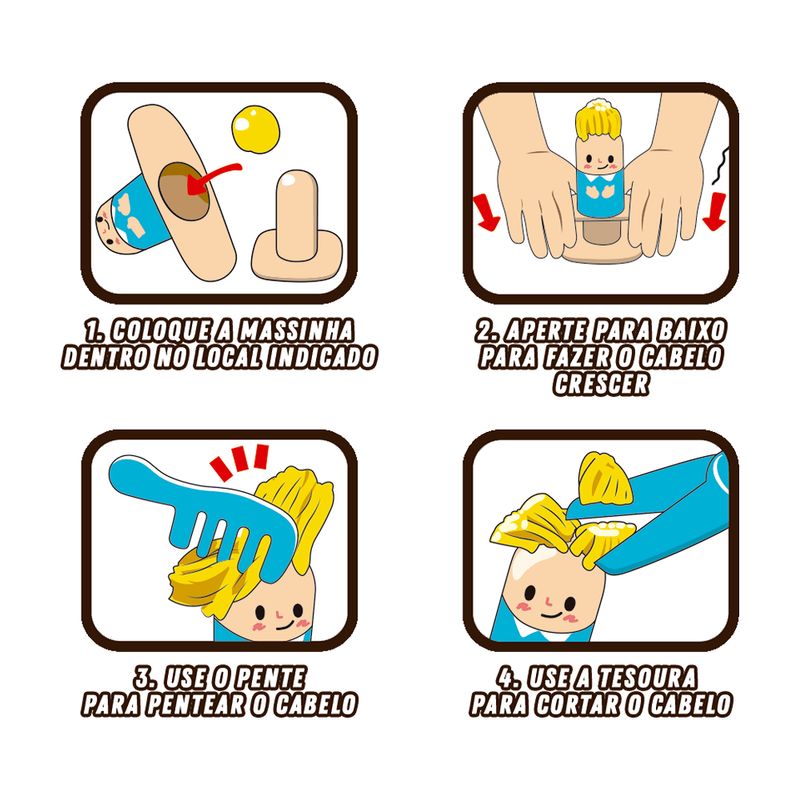 1. COLOQUE A MASSINHA DENTRO NO LOCAL INDICADO

2. APERTE PARA BAIXO PARA FAZER O CABELO CRESCER

3. USE O PENTE PARA PENTEAR O CABELO

4. USE A TESOURA PARA CORTAR O CABELO