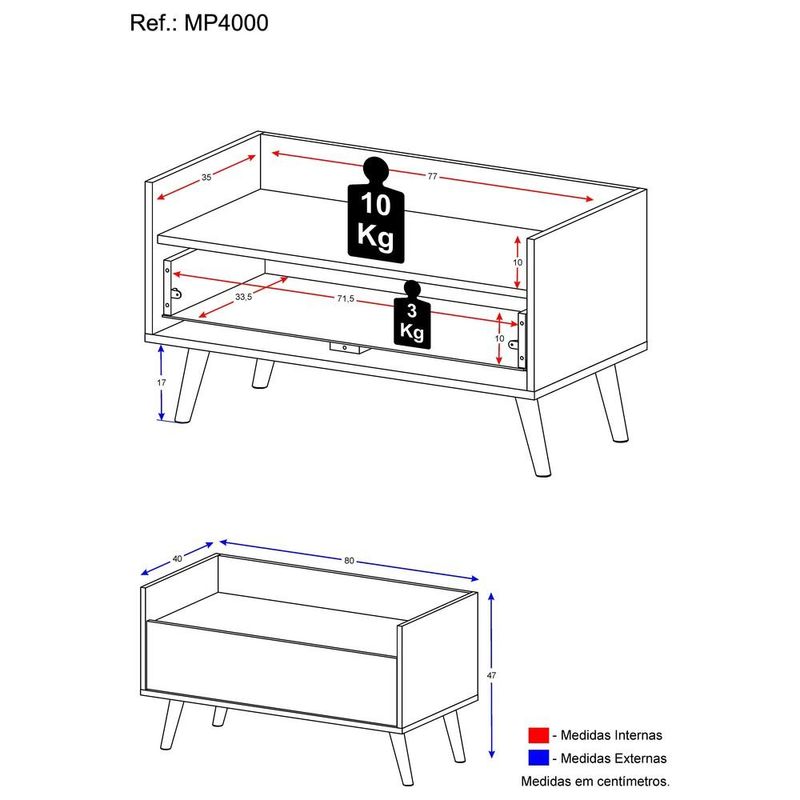 Ref.: MP4000

35
77
10 Kg
10
33,5
71,5
3 Kg
10
17

40
80
47

- Medidas Internas
- Medidas Externas
Medidas em centímetros.