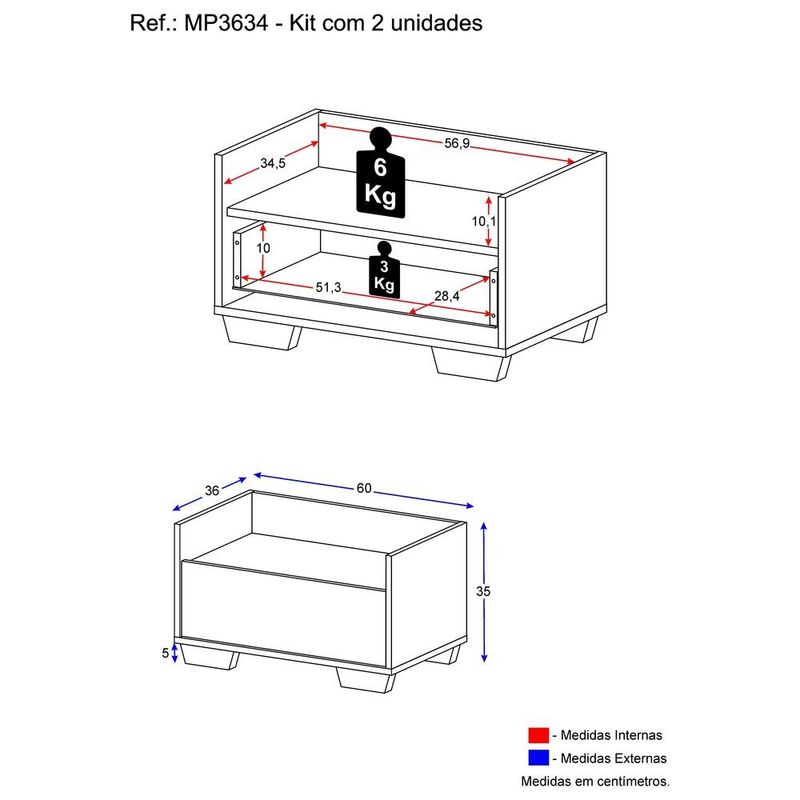 Ref.: MP3634 - Kit com 2 unidades

34,5
56,9
6 Kg
10,1
10
3 Kg
51,3
28,4

36
60
35
5

- Medidas Internas
- Medidas Externas
Medidas em centímetros.