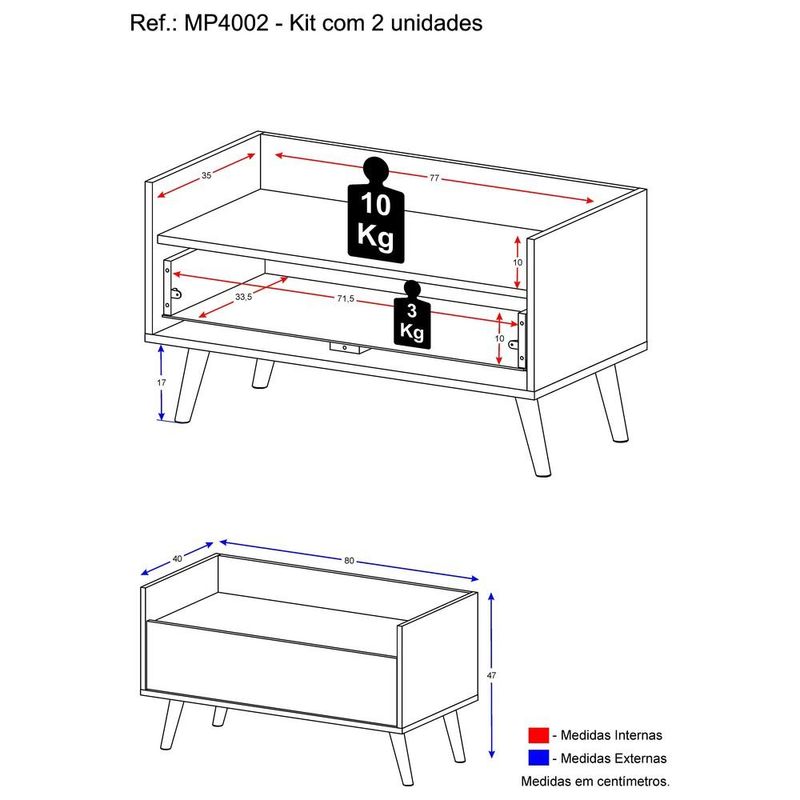 Ref.: MP4002 - Kit com 2 unidades

35

77

10 Kg

10

33,5

71,5

3 Kg

10

17

40

80

47

- Medidas Internas

- Medidas Externas

Medidas em centímetros.