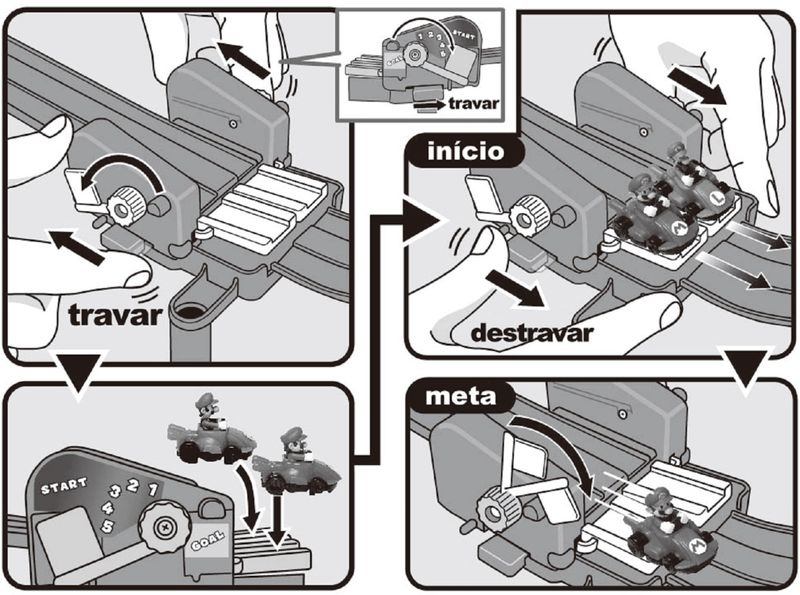 GOAL
1 2 3 4 5
START
travar

travar

início

destravar

START
5 4 3 2 1
GOAL

meta