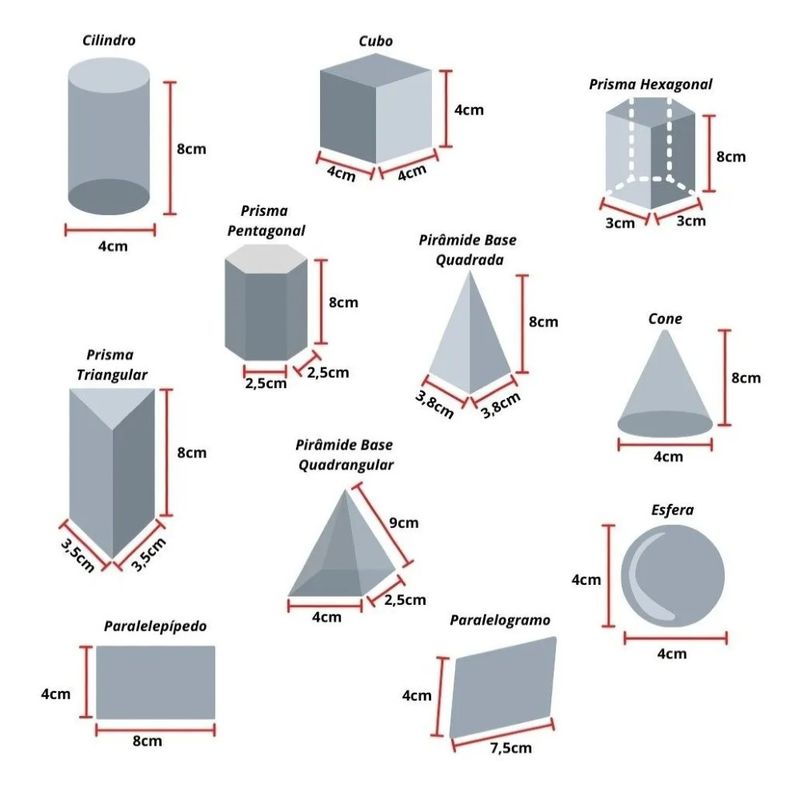 Cilindro

8cm

4cm

Cubo

4cm

4cm

4cm

Prisma Hexagonal

8cm

3cm

3cm

Prisma Pentagonal

8cm

2,5cm

2,5cm

Pirâmide Base Quadrada

8cm

3,8cm

3,8cm

Cone

8cm

4cm

Prisma Triangular

8cm

3,5cm

3,5cm

Pirâmide Base Quadrangular

9cm

4cm

2,5cm

Esfera

4cm

4cm

Paralelepípedo

4cm

8cm

Paralelogramo

4cm

7,5cm