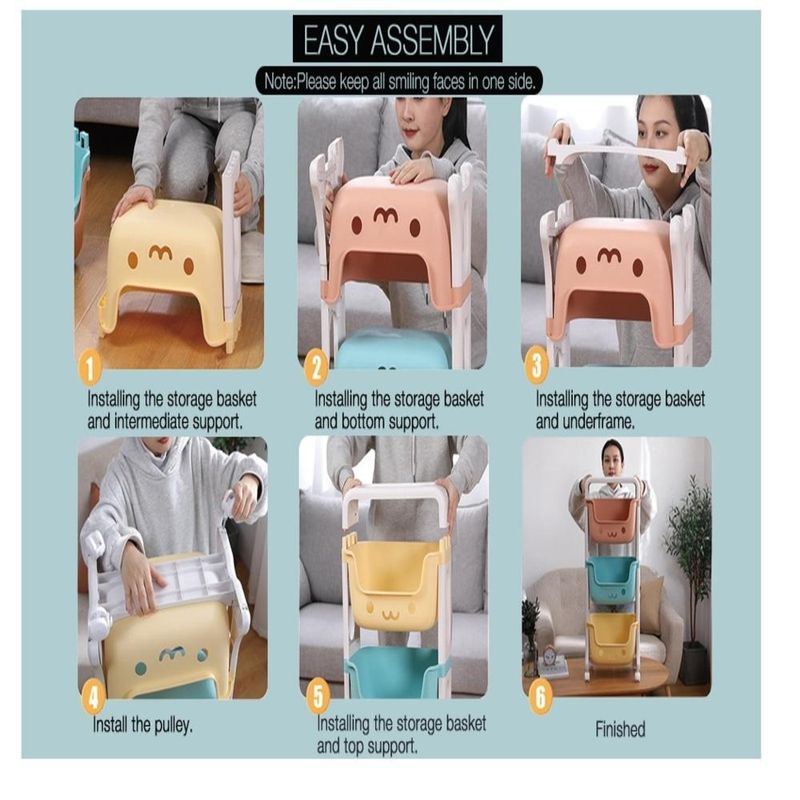 EASY ASSEMBLY

Note:Please keep all smiling faces in one side.

1
Installing the storage basket and intermediate support.

2
Installing the storage basket and bottom support.

3
Installing the storage basket and underframe.

4
Install the pulley.

5
Installing the storage basket and top support.

6
Finished