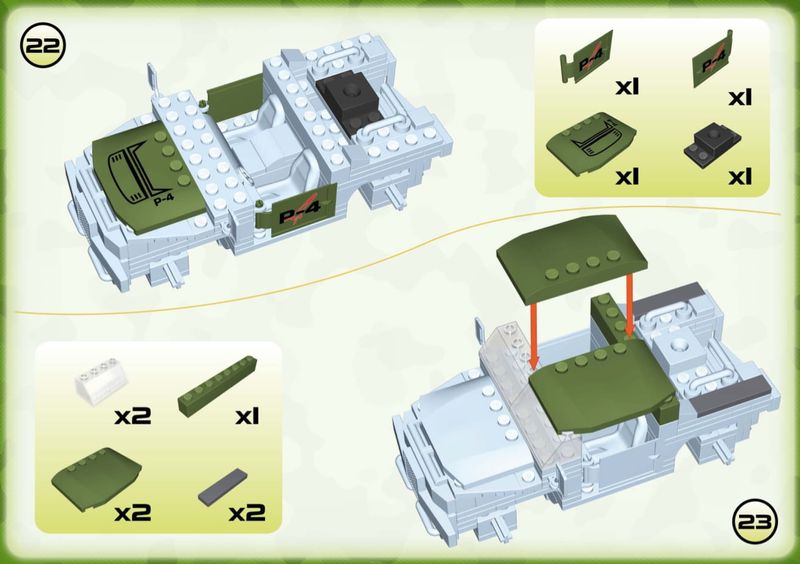 22

P-4

P-4

P-4

x1

P-4

x1

x1

x1

x2

x1

x2

x2

23