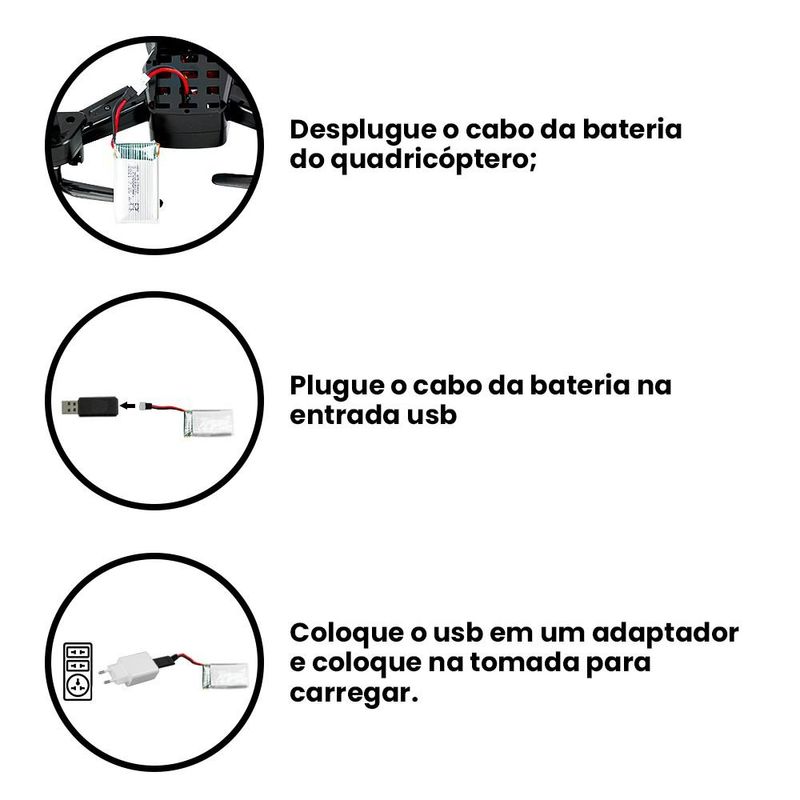 Desplugue o cabo da bateria do quadricóptero;

Plugue o cabo da bateria na entrada usb

Coloque o usb em um adaptador e coloque na tomada para carregar.