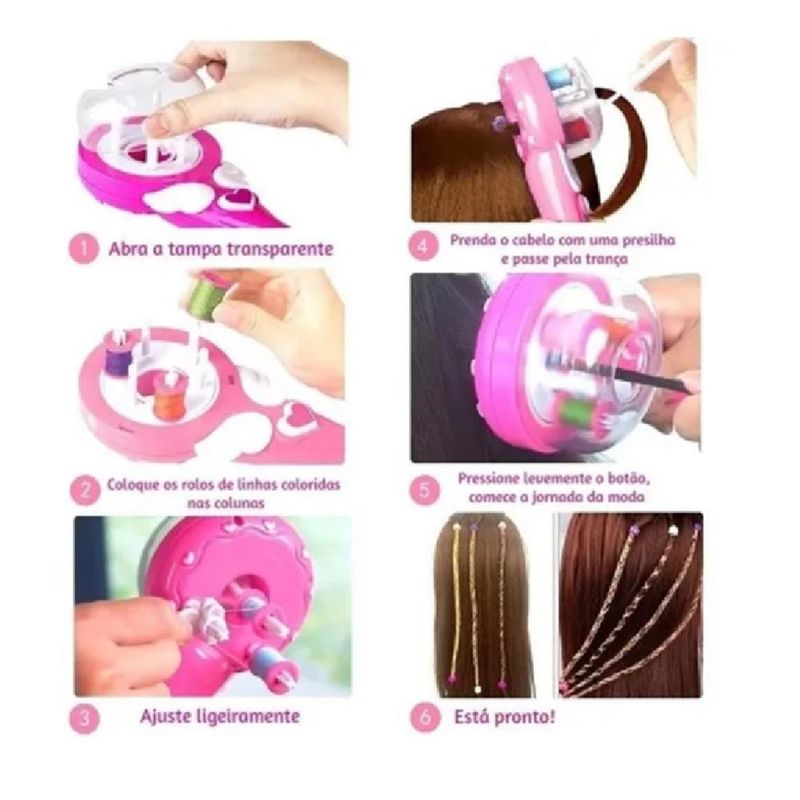 1 Abra a tampa transparente

2 Coloque os rolos de linhas coloridas nas colunas

3 Ajuste ligeiramente

4 Prenda o cabelo com uma presilha e passe pela trança

5 Pressione levemente o botão, comece a jornada da moda

6 Está pronto!