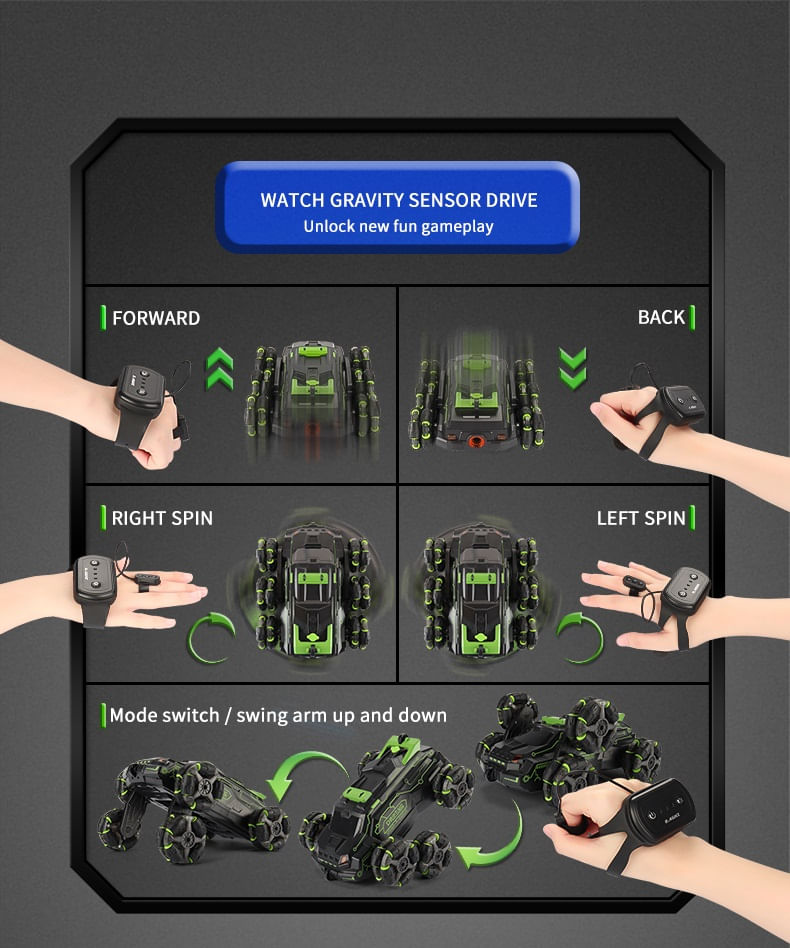 WATCH GRAVITY SENSOR DRIVE
Unlock new fun gameplay

FORWARD

BACK

RIGHT SPIN

LEFT SPIN

Mode switch / swing arm up and down