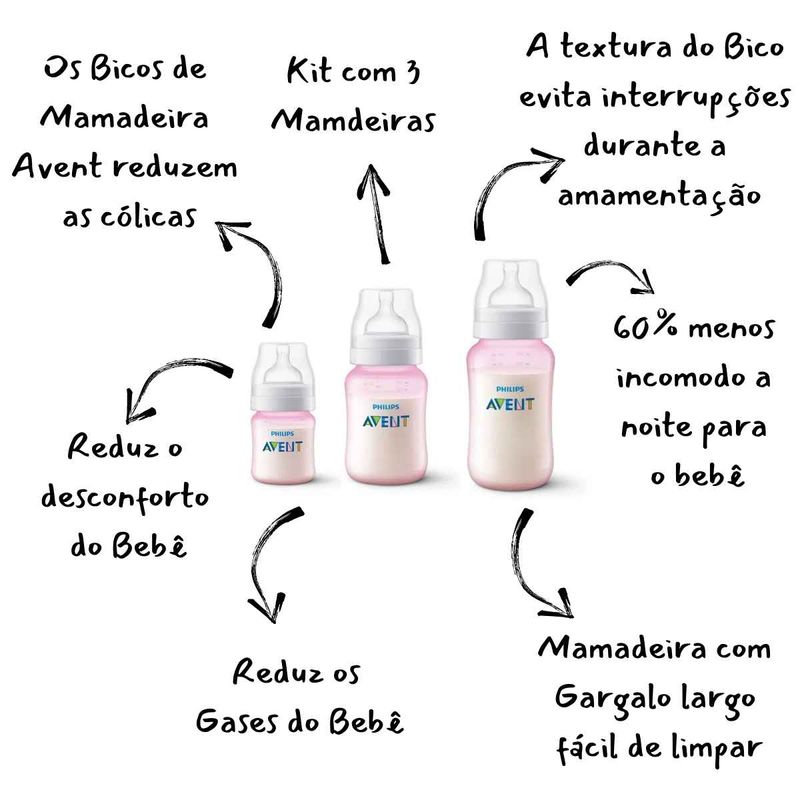 Os Bicos de Mamadeira Avent reduzem as cólicas

Kit com 3 Mamdeiras

A textura do Bico evita interrupções durante a amamentação

60% menos incomodo a noite para o bebê

Reduz o desconforto do Bebê

PHILIPS AVENT

PHILIPS AVENT

PHILIPS AVENT

Reduz os Gases do Bebê

Mamadeira com Gargalo largo fácil de limpar