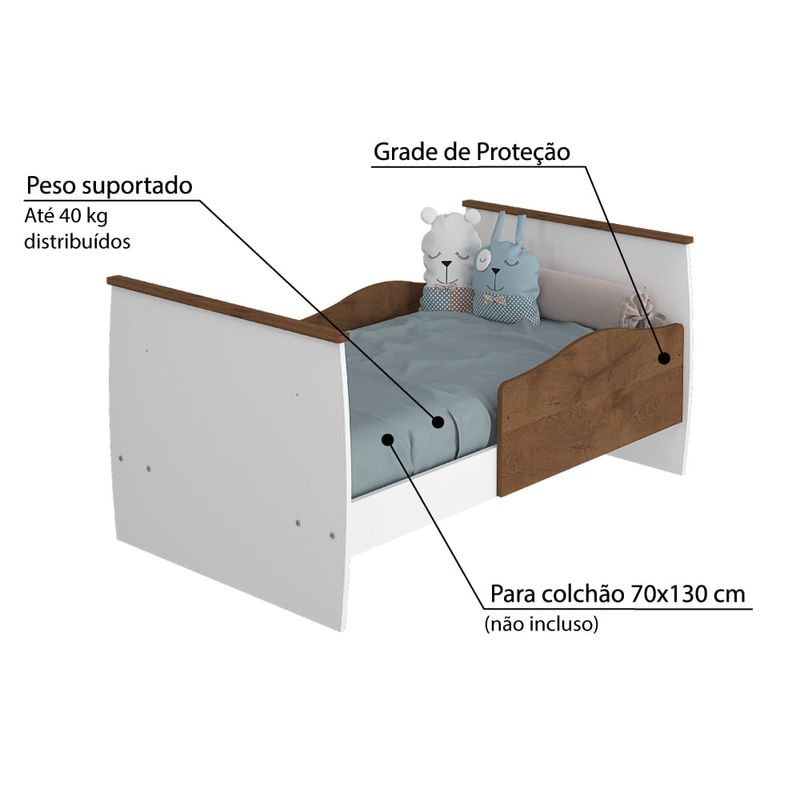 Grade de Proteção

Peso suportado
Até 40 kg distribuídos

Para colchão 70x130 cm
(não incluso)