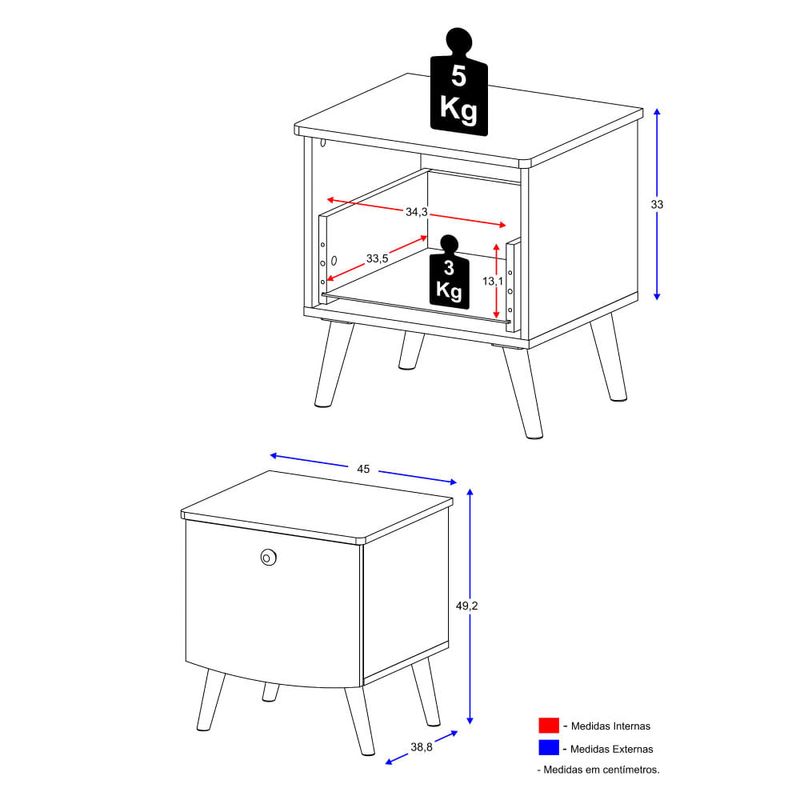 5 Kg

33

34,3

33,5

3 Kg

13,1

45

49,2

38,8

- Medidas Internas

- Medidas Externas

- Medidas em centímetros.