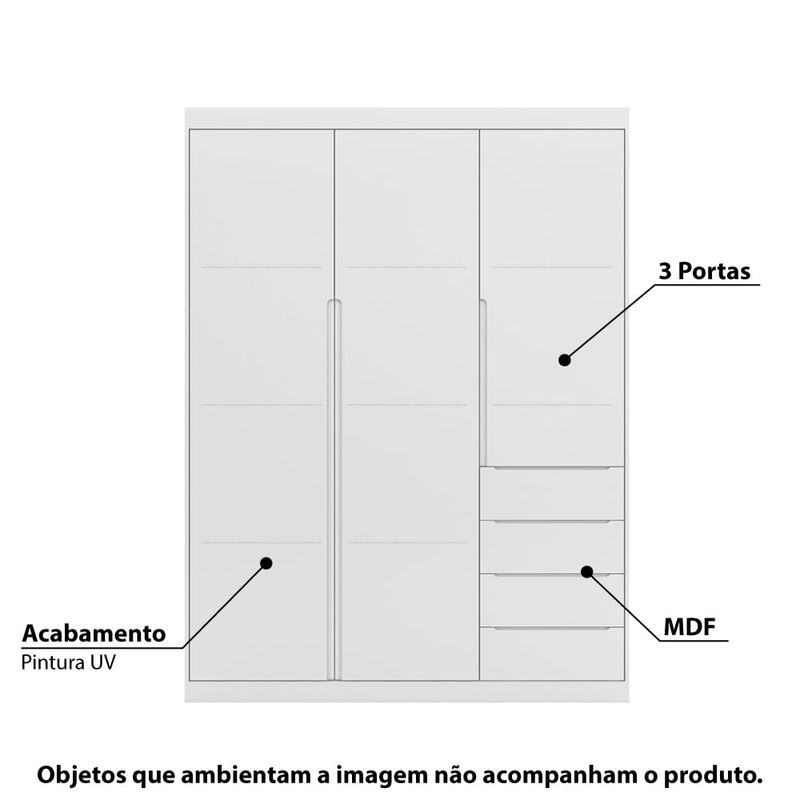 3 Portas

Acabamento
Pintura UV

MDF

Objetos que ambientam a imagem não acompanham o produto.