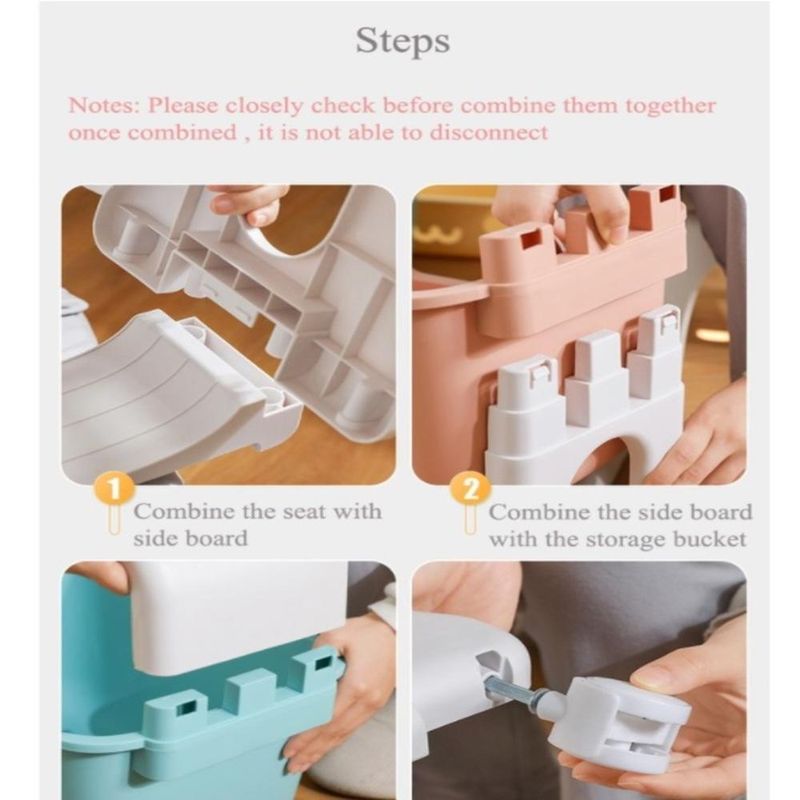 Steps

Notes: Please closely check before combine them together once combined , it is not able to disconnect

1
Combine the seat with side board

2
Combine the side board with the storage bucket