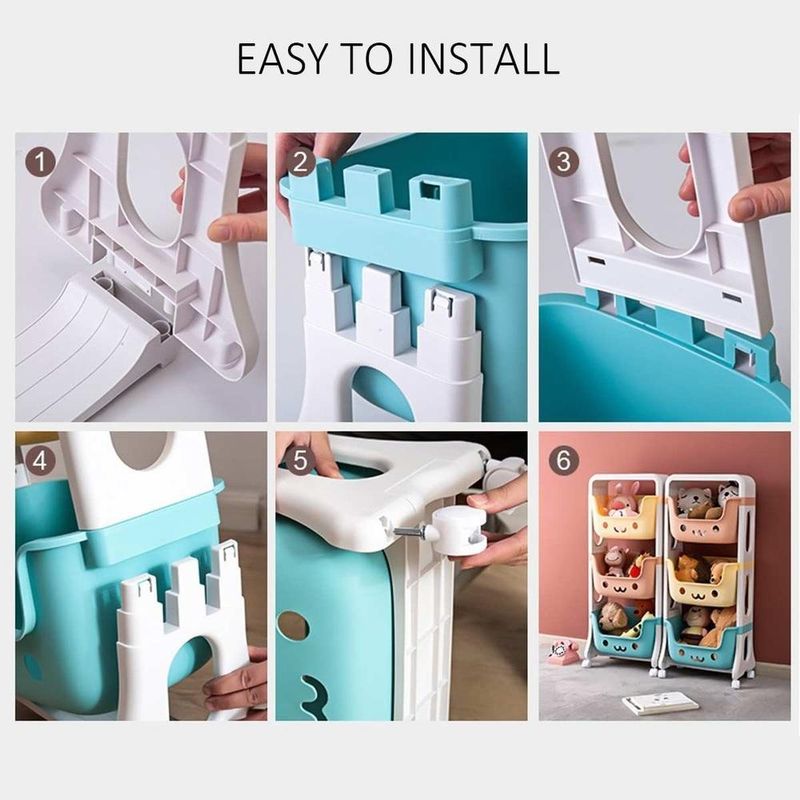 EASY TO INSTALL

1

2

3

4

5

6