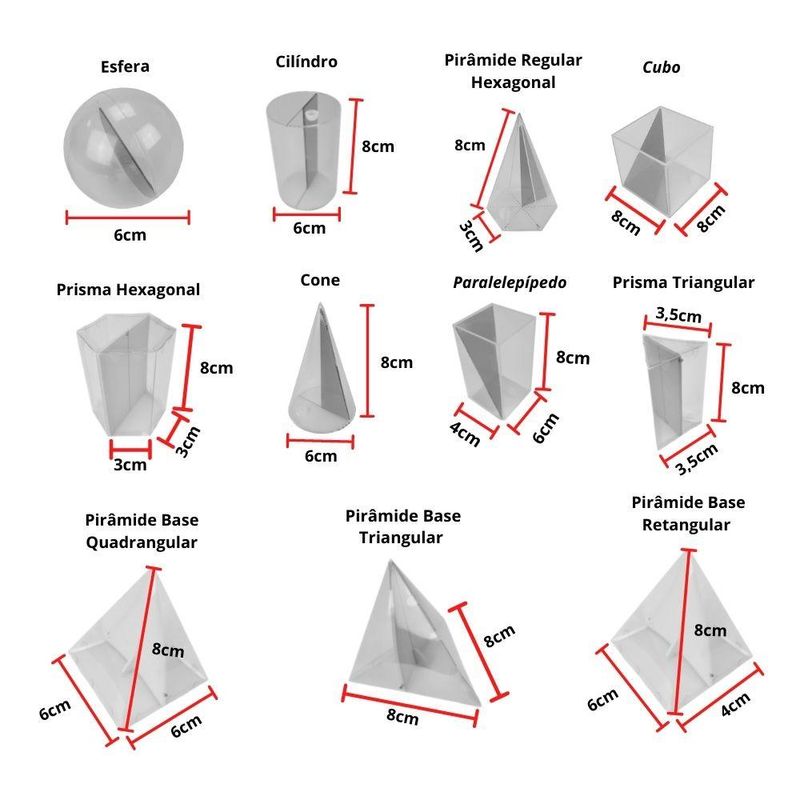 Esfera

6cm

Cilíndro

8cm

6cm

Pirâmide Regular Hexagonal

8cm

3cm

Cubo

8cm

8cm

Prisma Hexagonal

8cm

3cm

3cm

Cone

8cm

6cm

Paralelepípedo

8cm

4cm

6cm

Prisma Triangular

3,5cm

8cm

3,5cm

Pirâmide Base Quadrangular

8cm

6cm

6cm

Pirâmide Base Triangular

8cm

8cm

Pirâmide Base Retangular

8cm

6cm

4cm