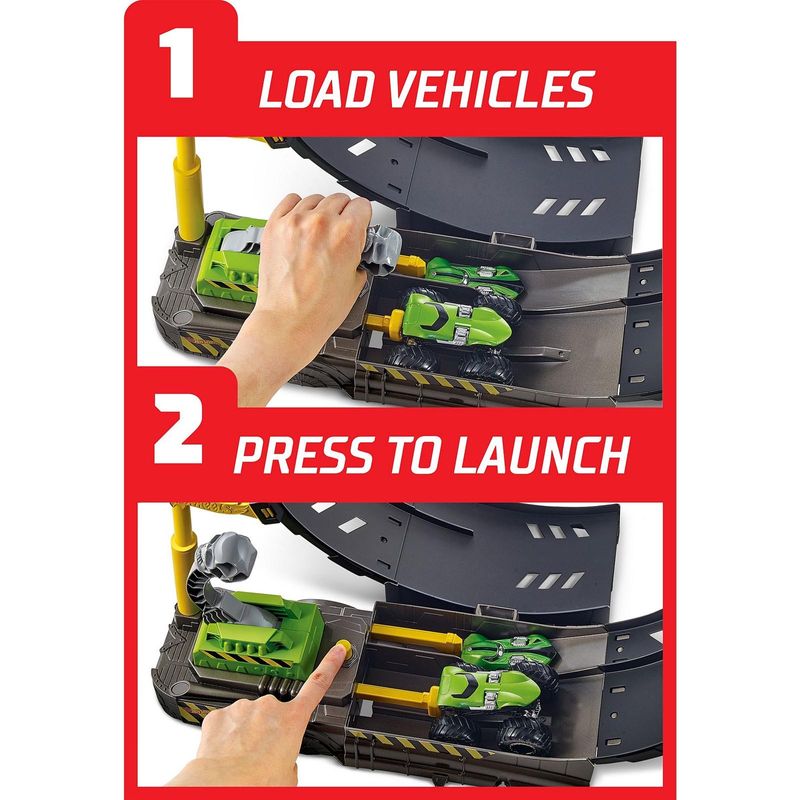 1 LOAD VEHICLES

2 PRESS TO LAUNCH