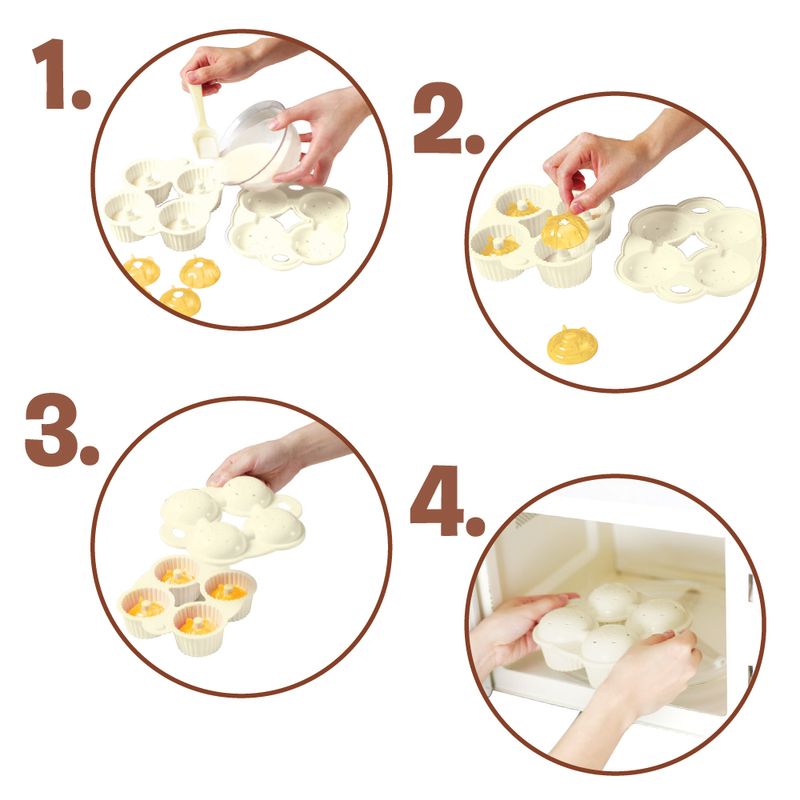 1.

2.

3.

4.